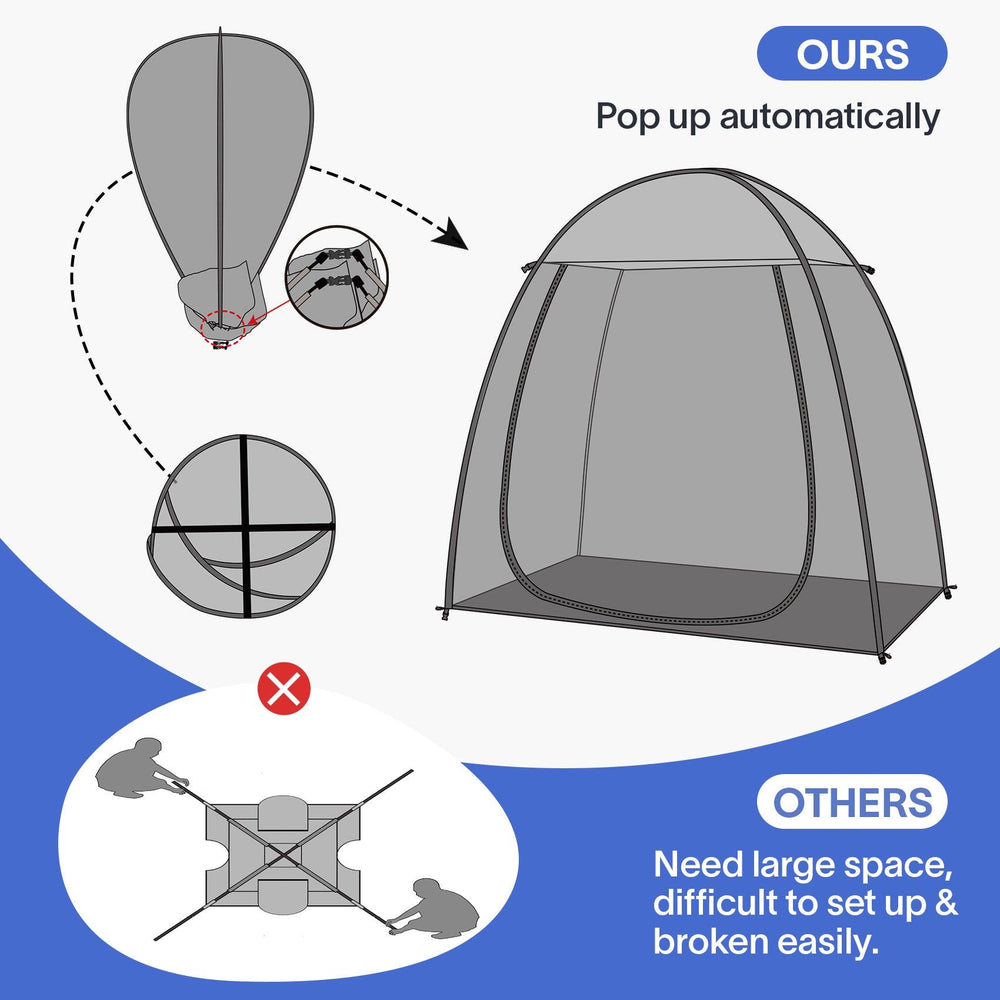 OURS

Pop up automatically

OTHERS

Need large space, difficult to set up & broken easily.