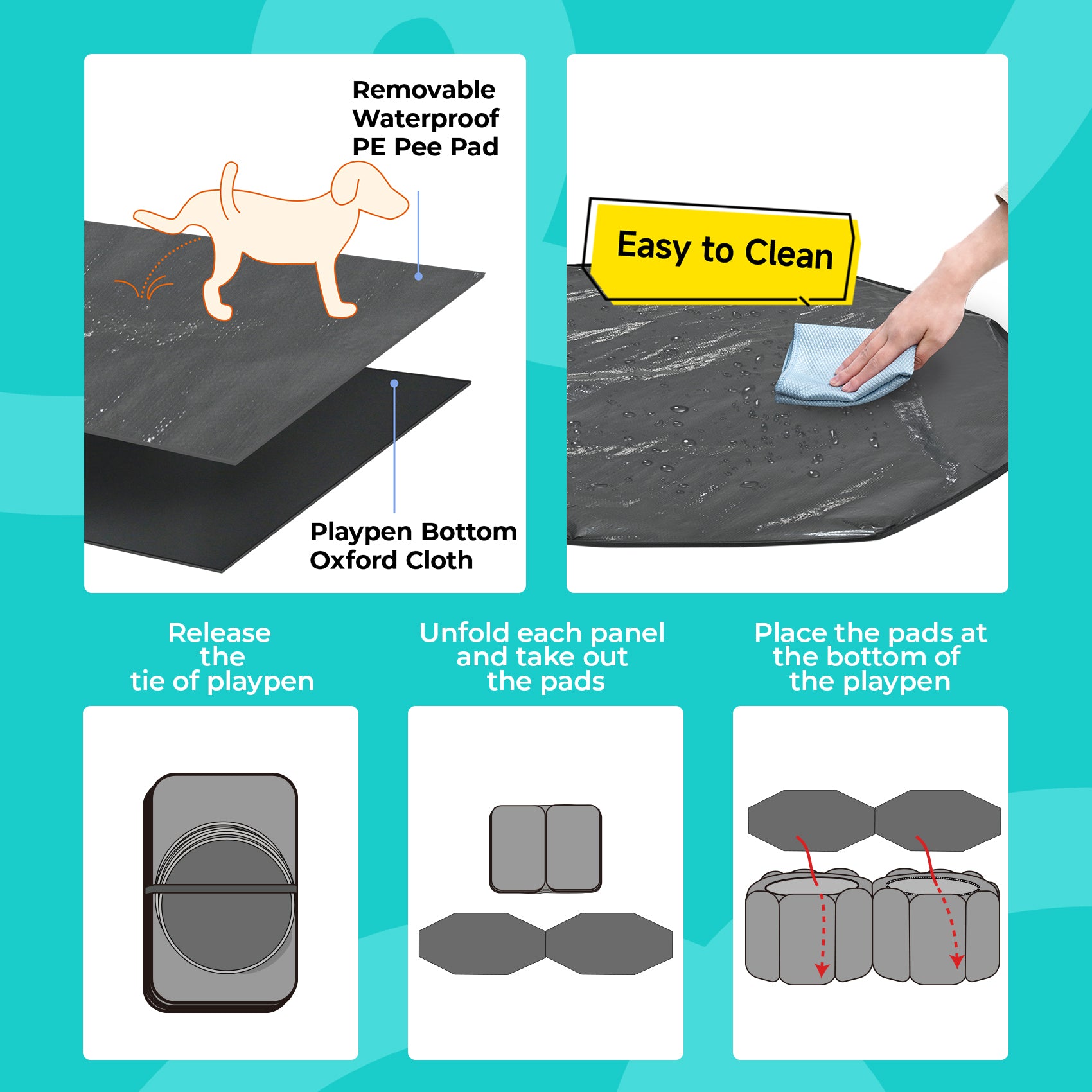 Removable Waterproof PE Pee Pad

Playpen Bottom Oxford Cloth

Easy to Clean

Release the tie of playpen

Unfold each panel and take out the pads

Place the pads at the bottom of the playpen